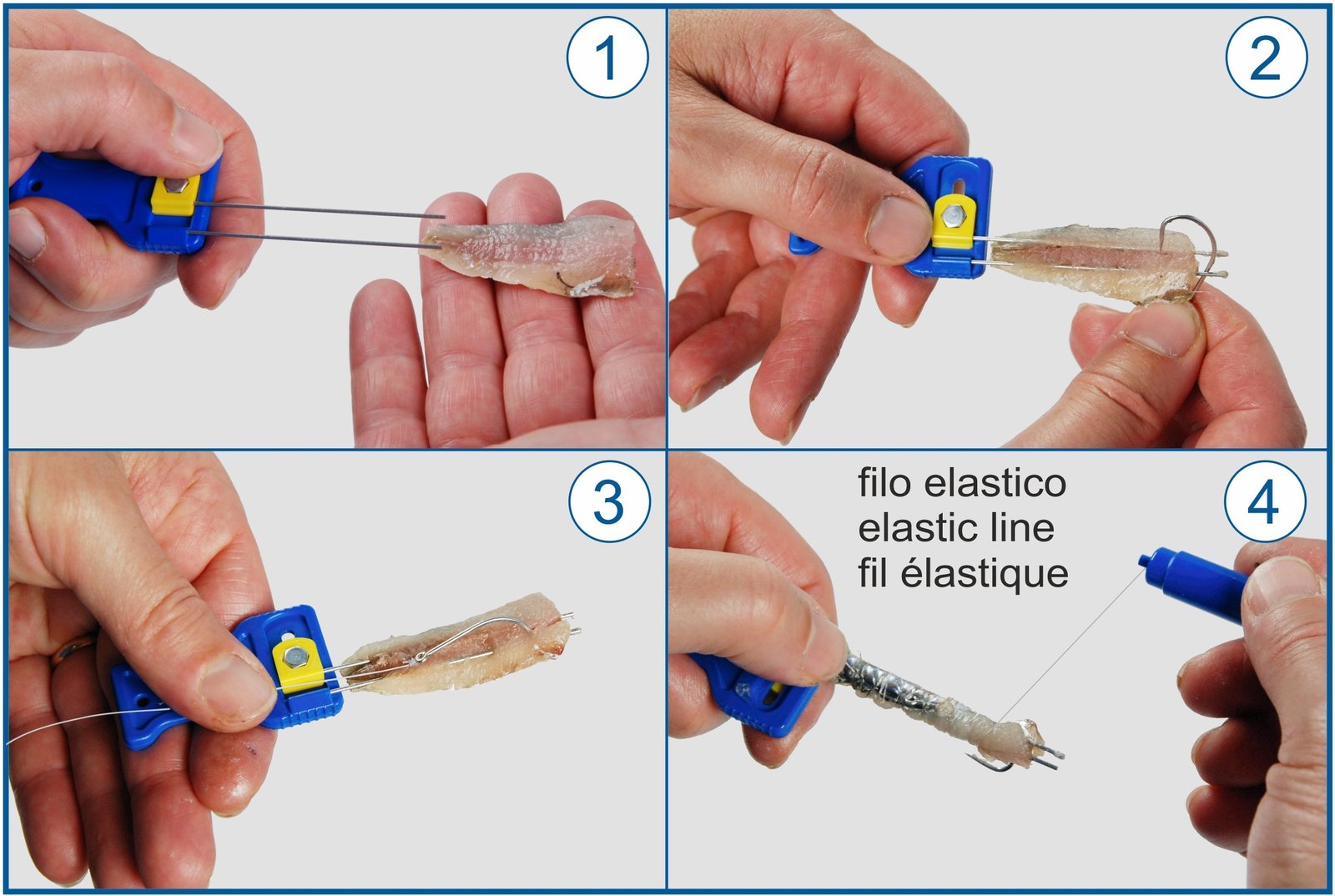 1

2

3

filo elastico
elastic line
fil élastique

4